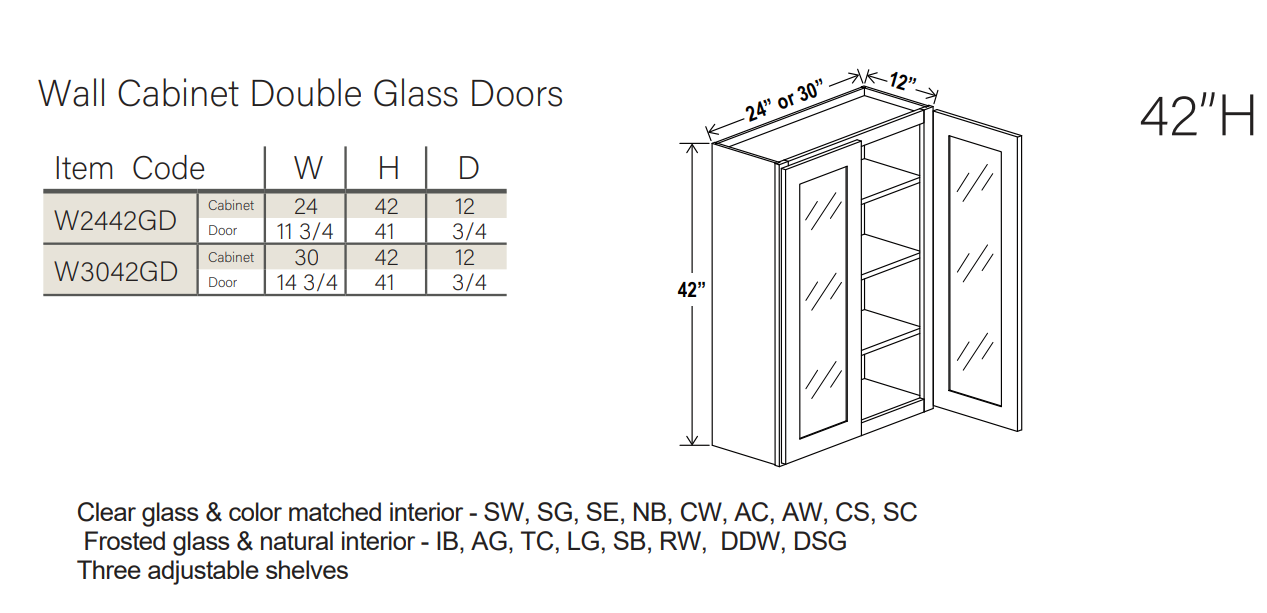 Wall Cabinet Double Glass Doors

| Item Code | | W | H | D |
|---|---|---|---|---|
| W2442GD | Cabinet | 24 | 42 | 12 |
| | Door | 11 3/4 | 41 | 3/4 |
| W3042GD | Cabinet | 30 | 42 | 12 |
| | Door | 14 3/4 | 41 | 3/4 |

24" or 30"
12"
42"

42"H

Clear glass & color matched interior - SW, SG, SE, NB, CW, AC, AW, CS, SC
Frosted glass & natural interior - IB, AG, TC, LG, SB, RW, DDW, DSG
Three adjustable shelves