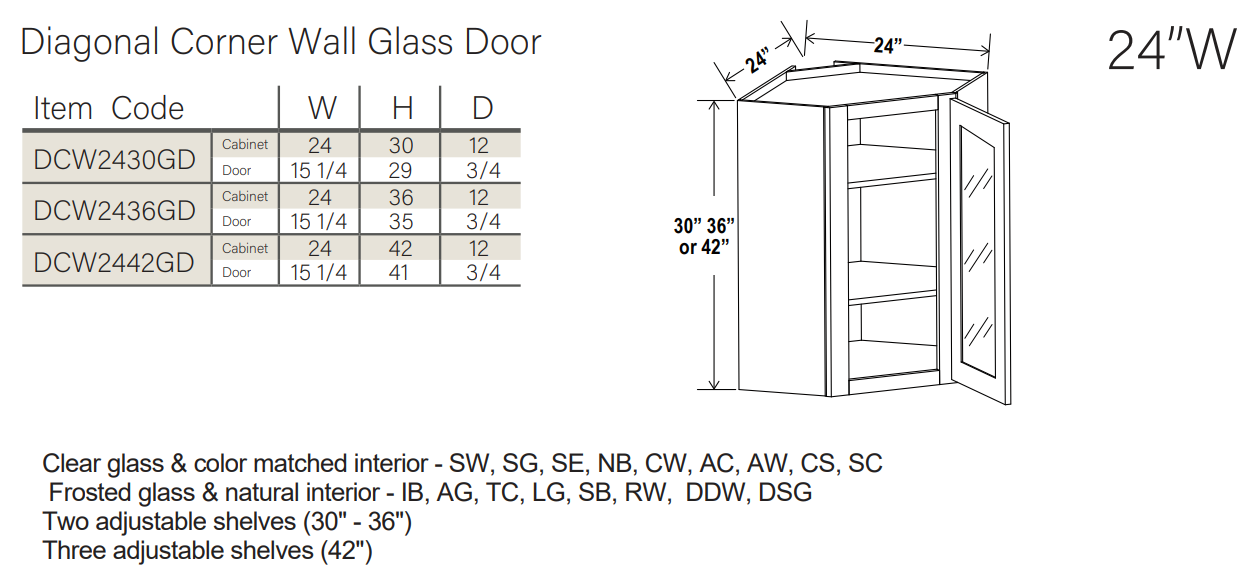 Diagonal Corner Wall Glass Door

24"W

| Item Code | | W | H | D |
|---|---|---|---|---|
| DCW2430GD | Cabinet | 24 | 30 | 12 |
| | Door | 15 1/4 | 29 | 3/4 |
| DCW2436GD | Cabinet | 24 | 36 | 12 |
| | Door | 15 1/4 | 35 | 3/4 |
| DCW2442GD | Cabinet | 24 | 42 | 12 |
| | Door | 15 1/4 | 41 | 3/4 |

24"

24"

30" 36" or 42"

Clear glass & color matched interior - SW, SG, SE, NB, CW, AC, AW, CS, SC
Frosted glass & natural interior - IB, AG, TC, LG, SB, RW, DDW, DSG
Two adjustable shelves (30" - 36")
Three adjustable shelves (42")