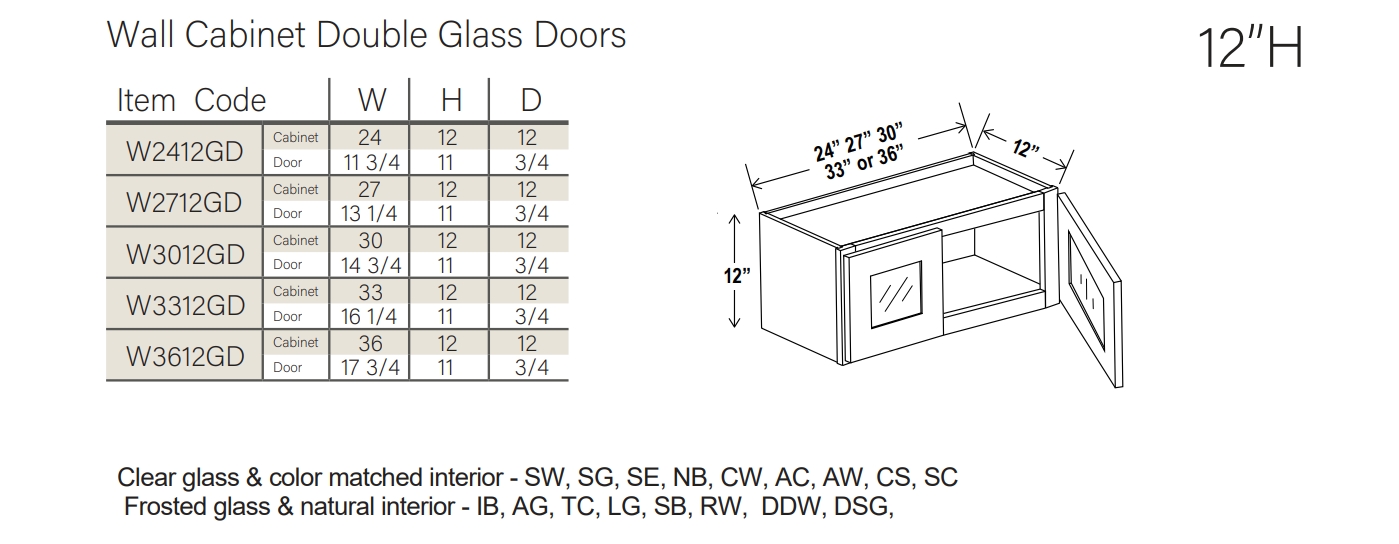 Wall Cabinet Double Glass Doors

12"H

| Item Code | | W | H | D |
|---|---|---|---|---|
| W2412GD | Cabinet | 24 | 12 | 12 |
| | Door | 11 3/4 | 11 | 3/4 |
| W2712GD | Cabinet | 27 | 12 | 12 |
| | Door | 13 1/4 | 11 | 3/4 |
| W3012GD | Cabinet | 30 | 12 | 12 |
| | Door | 14 3/4 | 11 | 3/4 |
| W3312GD | Cabinet | 33 | 12 | 12 |
| | Door | 16 1/4 | 11 | 3/4 |
| W3612GD | Cabinet | 36 | 12 | 12 |
| | Door | 17 3/4 | 11 | 3/4 |

24" 27" 30" 33" or 36"

12"

12"

Clear glass & color matched interior - SW, SG, SE, NB, CW, AC, AW, CS, SC
Frosted glass & natural interior - IB, AG, TC, LG, SB, RW, DDW, DSG,